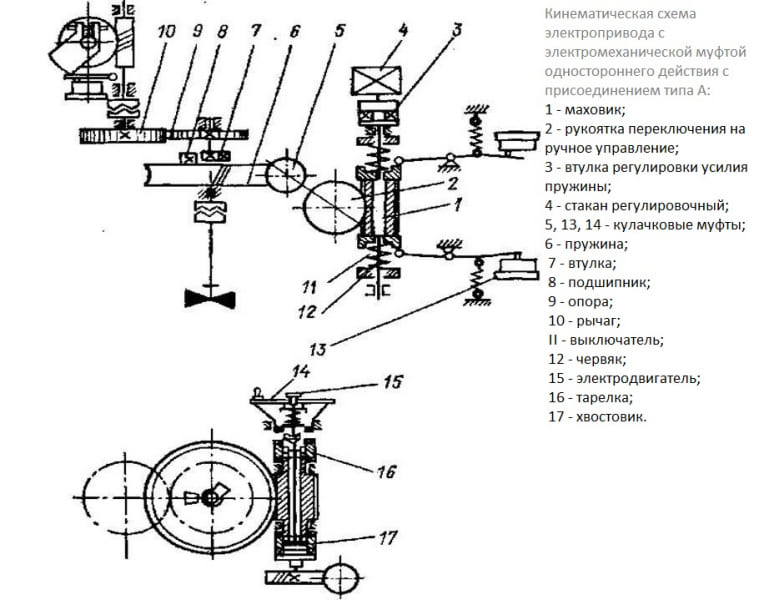 10 9 8 7 6 5 4 3

2
1

11
12

13

14 15

16

17

Кинематическая схема электропривода с электромеханической муфтой одностороннего действия с присоединением типа А:
1 - маховик;
2 - рукоятка переключения на ручное управление;
3 - втулка регулировки усилия пружины;
4 - стакан регулировочный;
5, 13, 14 - кулачковые муфты;
6 - пружина;
7 - втулка;
8 - подшипник;
9 - опора;
10 - рычаг;
II - выключатель;
12 - червяк;
15 - электродвигатель;
16 - тарелка;
17 - хвостовик.